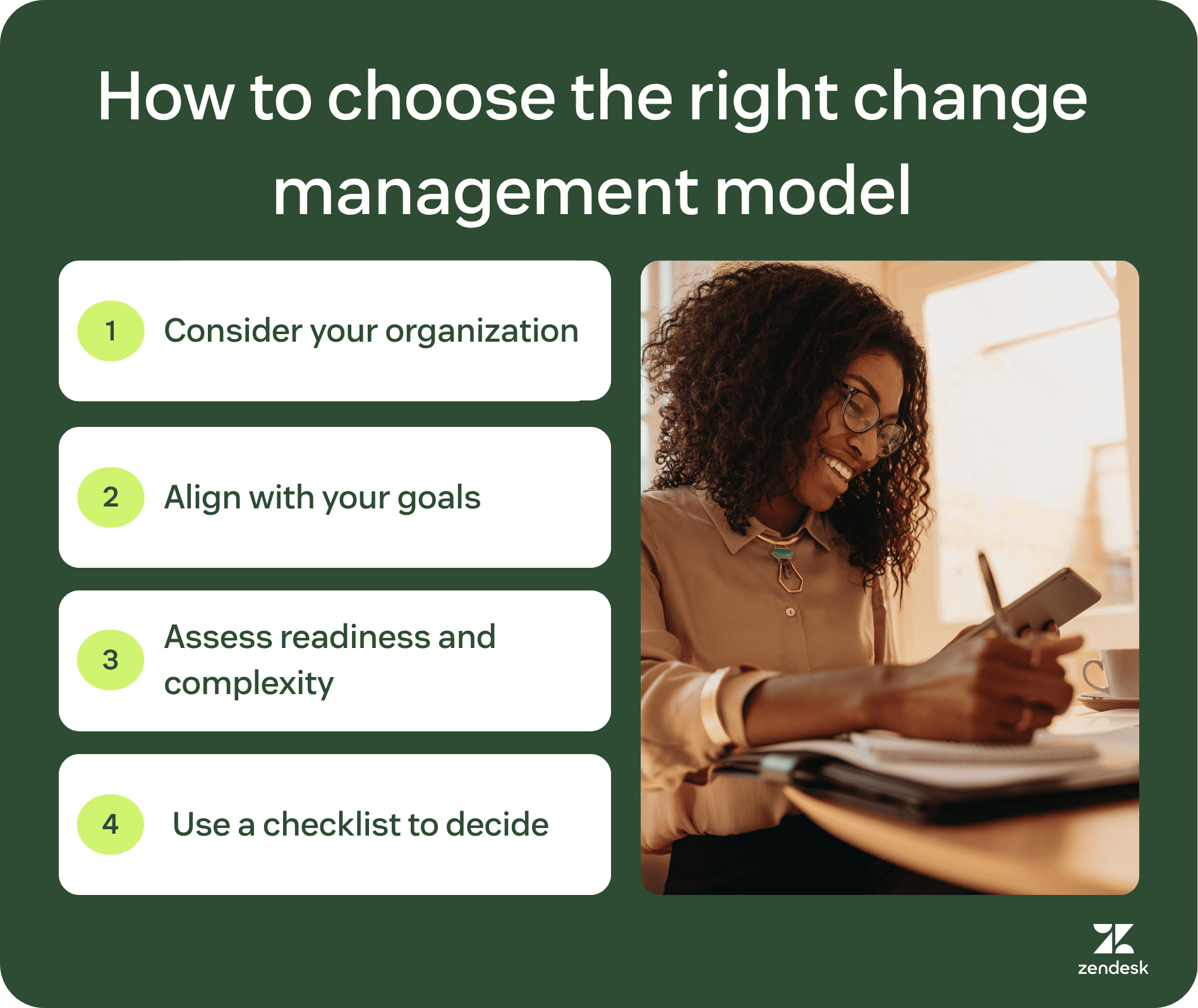 How to choose the right change management model

1 Consider your organization

2 Align with your goals

3 Assess readiness and complexity

4 Use a checklist to decide

zendesk