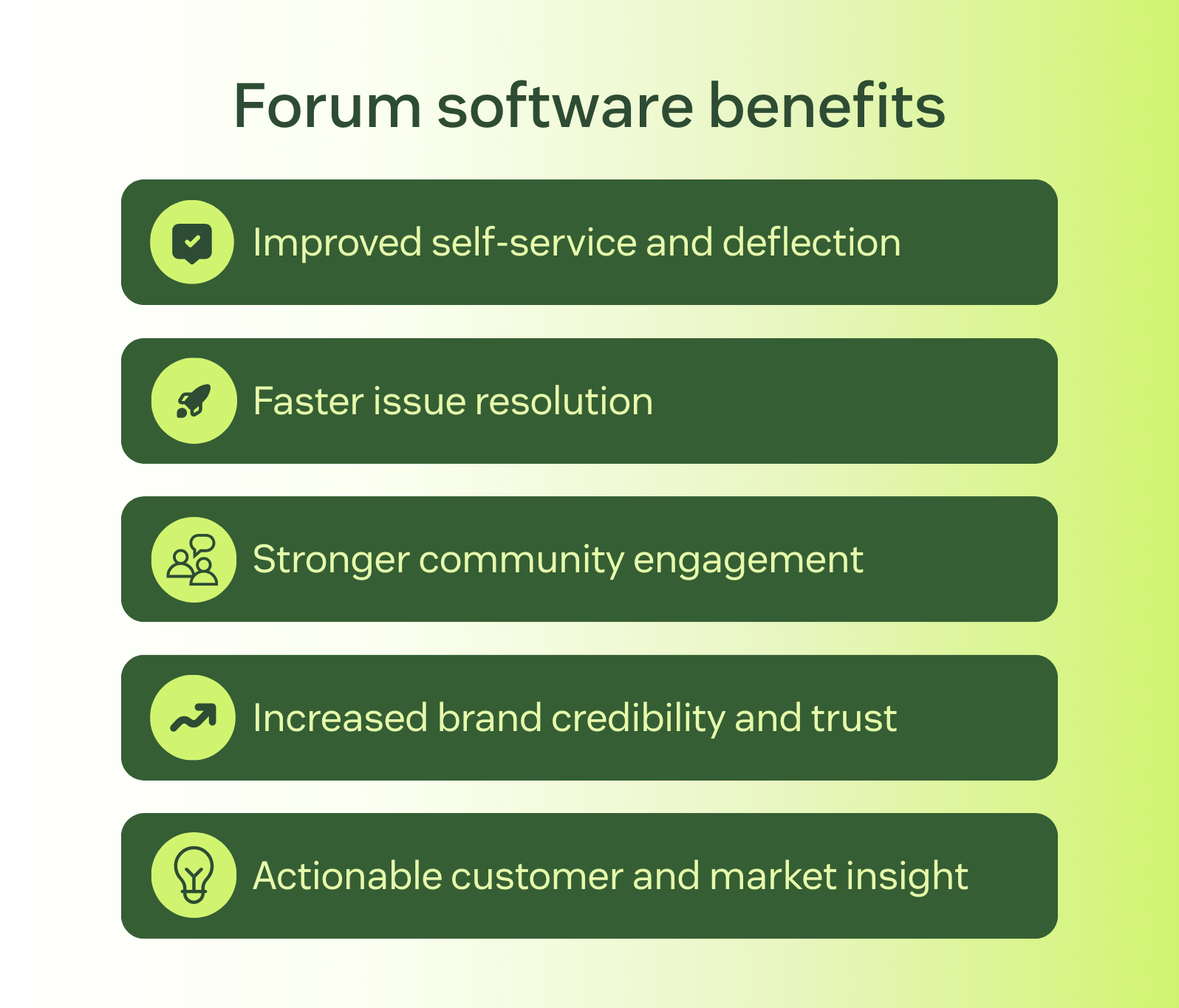 Forum software benefits

Improved self-service and deflection

Faster issue resolution

Stronger community engagement

Increased brand credibility and trust

Actionable customer and market insight