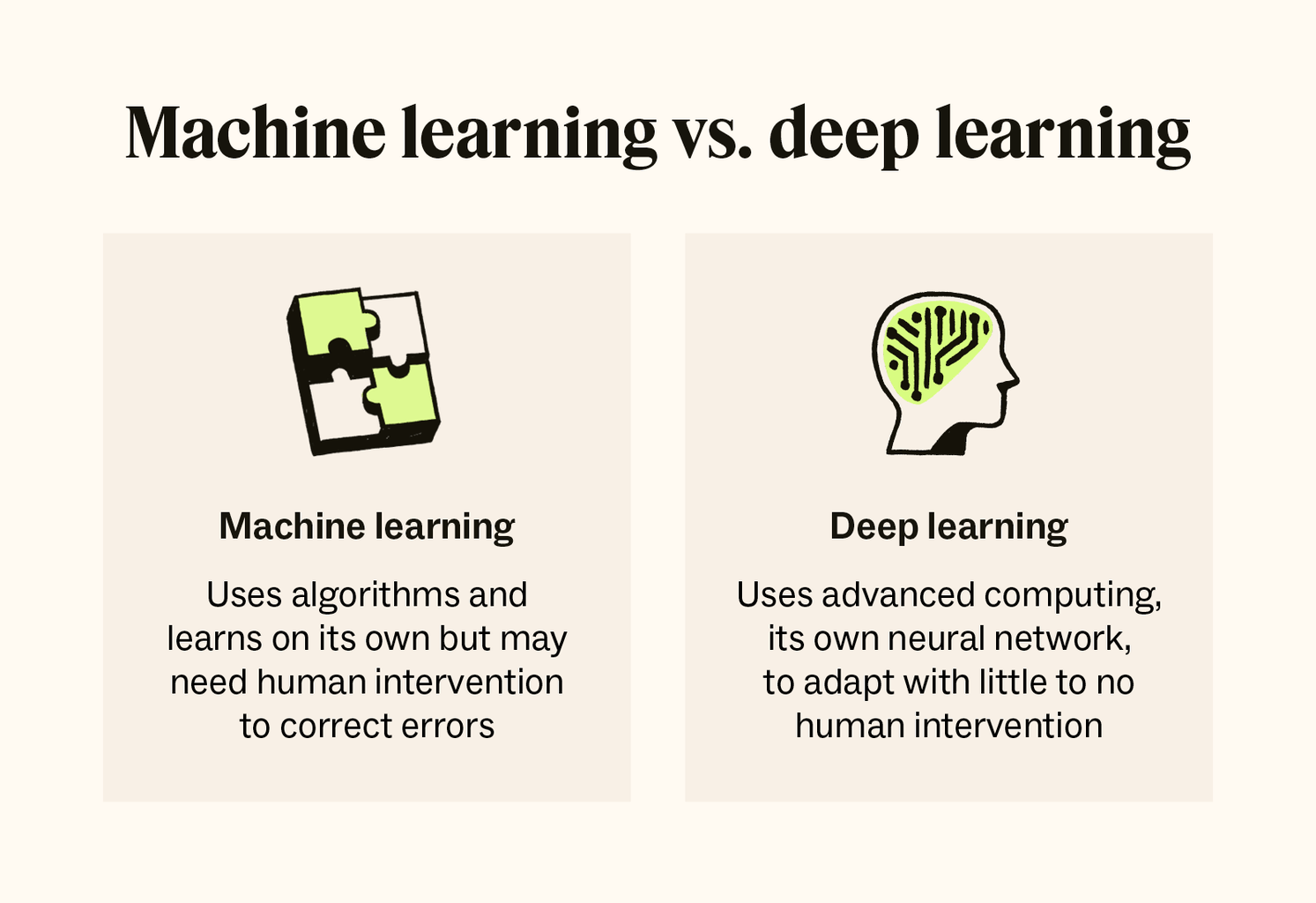 Machine learning vs. deep learning

Machine learning

Uses algorithms and learns on its own but may need human intervention to correct errors

Deep learning

Uses advanced computing, its own neural network, to adapt with little to no human intervention