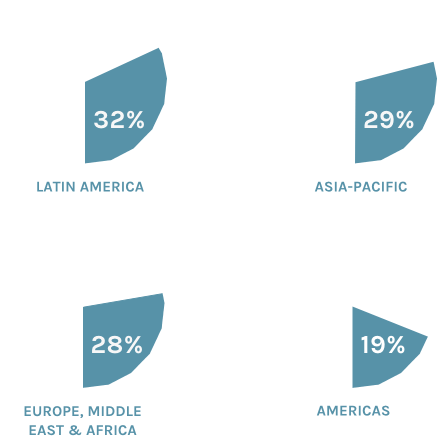 32%

LATIN AMERICA

29%

ASIA-PACIFIC

28%

EUROPE, MIDDLE EAST & AFRICA

19%

AMERICAS